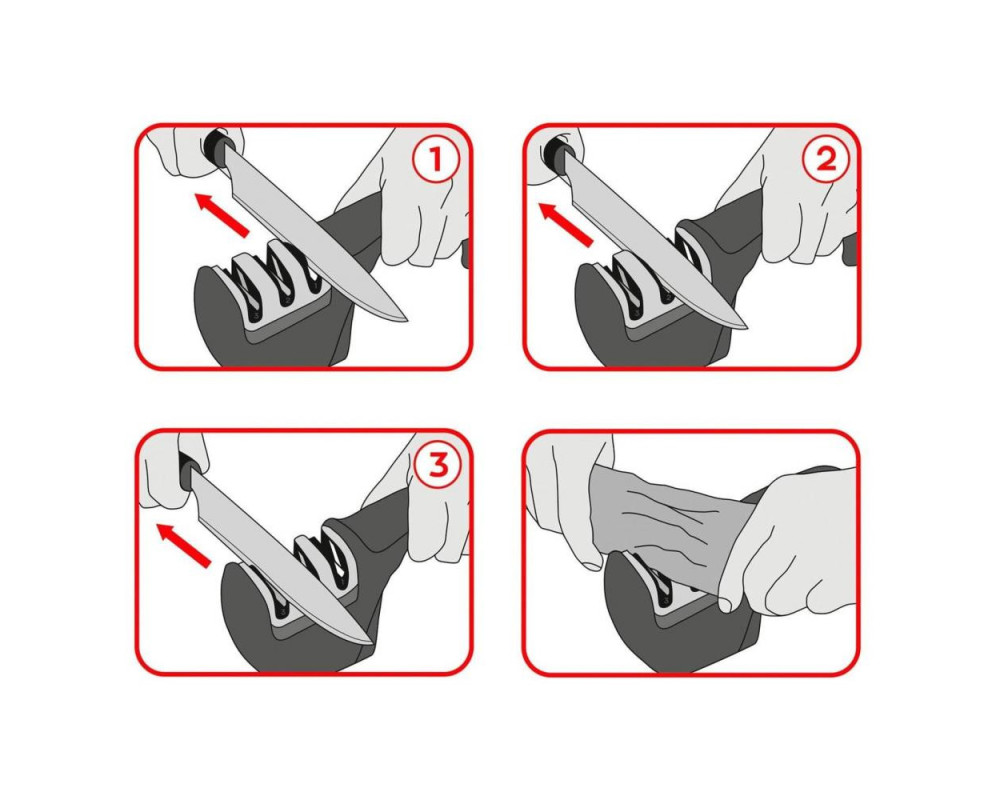 1

2

3